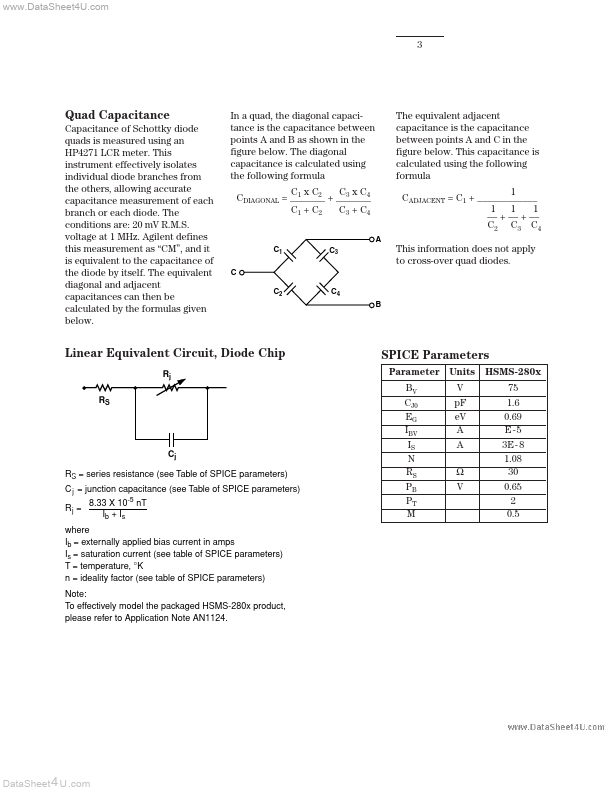 www.DataSheet4U.com

3

Quad Capacitance
Capacitance of Schottky diode quads is measured using an HP4271 LCR meter. This instrument effectively isolates individual diode branches from the others, allowing accurate capacitance measurement of each branch or each diode. The conditions are: 20 mV R.M.S. voltage at 1 MHz. Agilent defines this measurement as "CM", and it is equivalent to the capacitance of the diode by itself. The equivalent diagonal and adjacent capacitances can then be calculated by the formulas given below.

In a quad, the diagonal capacitance is the capacitance between points A and B as shown in the figure below. The diagonal capacitance is calculated using the following formula

$C_{DIAGONAL} = \frac{C_1 \times C_2}{C_1 + C_2} + \frac{C_3 \times C_4}{C_3 + C_4}$

A
$C_1$
$C_3$
C
$C_2$
$C_4$
B

The equivalent adjacent capacitance is the capacitance between points A and C in the figure below. This capacitance is calculated using the following formula

$C_{ADJACENT} = C_1 + \frac{1}{\frac{1}{C_2} + \frac{1}{C_3} + \frac{1}{C_4}}$

This information does not apply to cross-over quad diodes.

Linear Equivalent Circuit, Diode Chip

$R_j$
$R_S$
$C_j$

$R_S$ = series resistance (see Table of SPICE parameters)
$C_j$ = junction capacitance (see Table of SPICE parameters)
$R_j = \frac{8.33 \times 10^{-5} nT}{I_b + I_s}$
where
$I_b$ = externally applied bias current in amps
$I_s$ = saturation current (see table of SPICE parameters)
T = temperature, °K
n = ideality factor (see table of SPICE parameters)

Note:
To effectively model the packaged HSMS-280x product, please refer to Application Note AN1124.

SPICE Parameters

| Parameter | Units | HSMS-280x |
|---|---|---|
| $B_V$ | V | 75 |
| $C_{J0}$ | pF | 1.6 |
| $E_G$ | eV | 0.69 |
| $I_{BV}$ | A | E-5 |
| $I_S$ | A | 3E-8 |
| N | | 1.08 |
| $R_S$ | Ω | 30 |
| $P_B$ | V | 0.65 |
| $P_T$ | | 2 |
| M | | 0.5 |

www.DataSheet4U.com

DataSheet4U.com