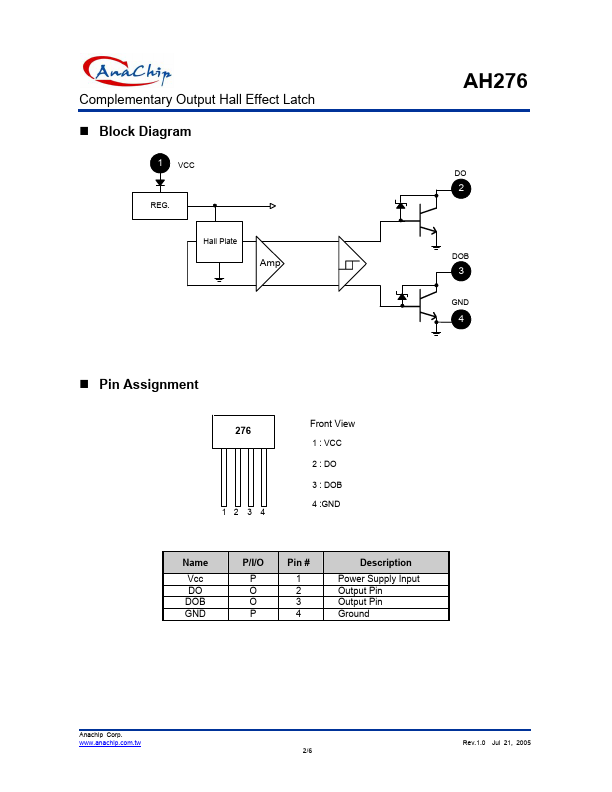 AnaChip

AH276

Complementary Output Hall Effect Latch

■ Block Diagram

1 VCC

REG.

Hall Plate

Amp

DO 2

DOB 3

GND 4

■ Pin Assignment

276

1 2 3 4

Front View

1 : VCC

2 : DO

3 : DOB

4 :GND

| Name | P/I/O | Pin # | Description |
|---|---|---|---|
| Vcc | P | 1 | Power Supply Input |
| DO | O | 2 | Output Pin |
| DOB | O | 3 | Output Pin |
| GND | P | 4 | Ground |

Anachip Corp.
www.anachip.com.tw

Rev.1.0 Jul 21, 2005

2/6